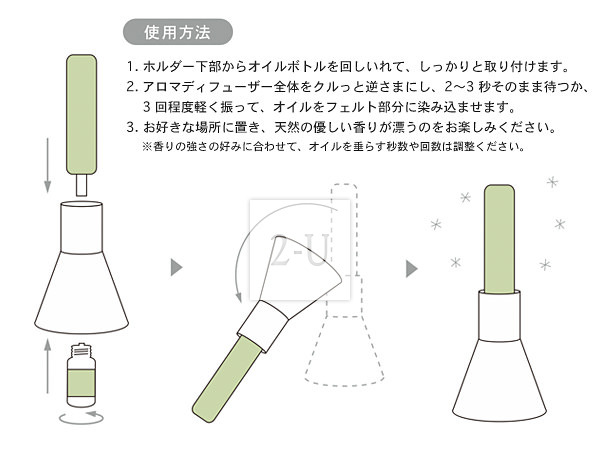 使用方法

1. ホルダー下部からオイルボトルを回しいれて、しっかりと取り付けます。
2. アロマディフューザー全体をクルっと逆さまにし、2〜3 秒そのまま待つか、3 回程度軽く振って、オイルをフェルト部分に染み込ませます。
3. お好きな場所に置き、天然の優しい香りが漂うのをお楽しみください。
※香りの強さの好みに合わせて、オイルを垂らす秒数や回数は調整ください。

2-U