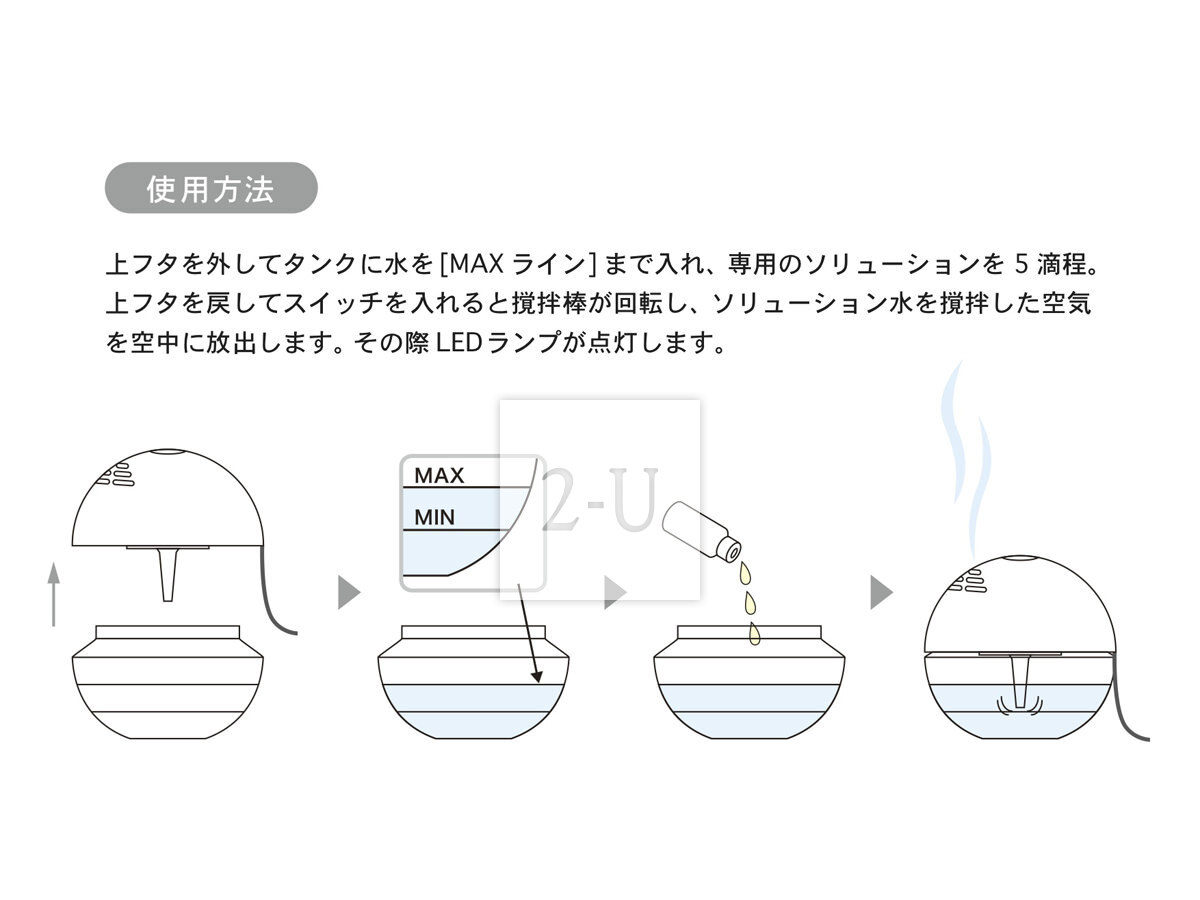 使用方法

上フタを外してタンクに水を [MAX ライン] まで入れ、専用のソリューションを 5 滴程。上フタを戻してスイッチを入れると撹拌棒が回転し、ソリューション水を撹拌した空気を空中に放出します。その際 LEDランプが点灯します。

MAX
MIN

2-U