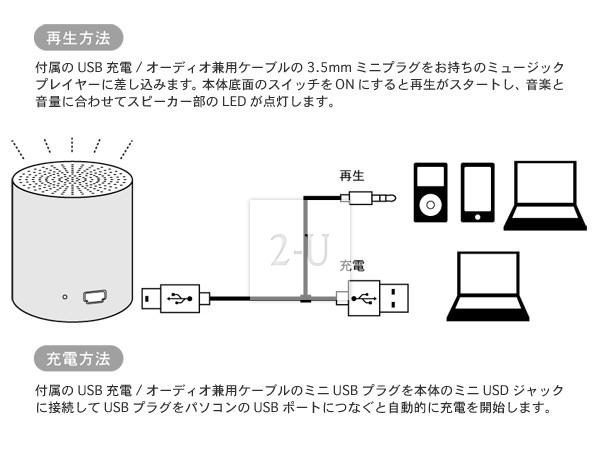 再生方法

付属の USB 充電 / オーディオ兼用ケーブルの 3.5mm ミニプラグをお持ちのミュージックプレイヤーに差し込みます。本体底面のスイッチを ON にすると再生がスタートし、音楽と音量に合わせてスピーカー部の LED が点灯します。

再生

2-U

充電

充電方法

付属の USB 充電 / オーディオ兼用ケーブルのミニ USB プラグを本体のミニ USD ジャックに接続して USB プラグをパソコンの USB ポートにつなぐと自動的に充電を開始します。